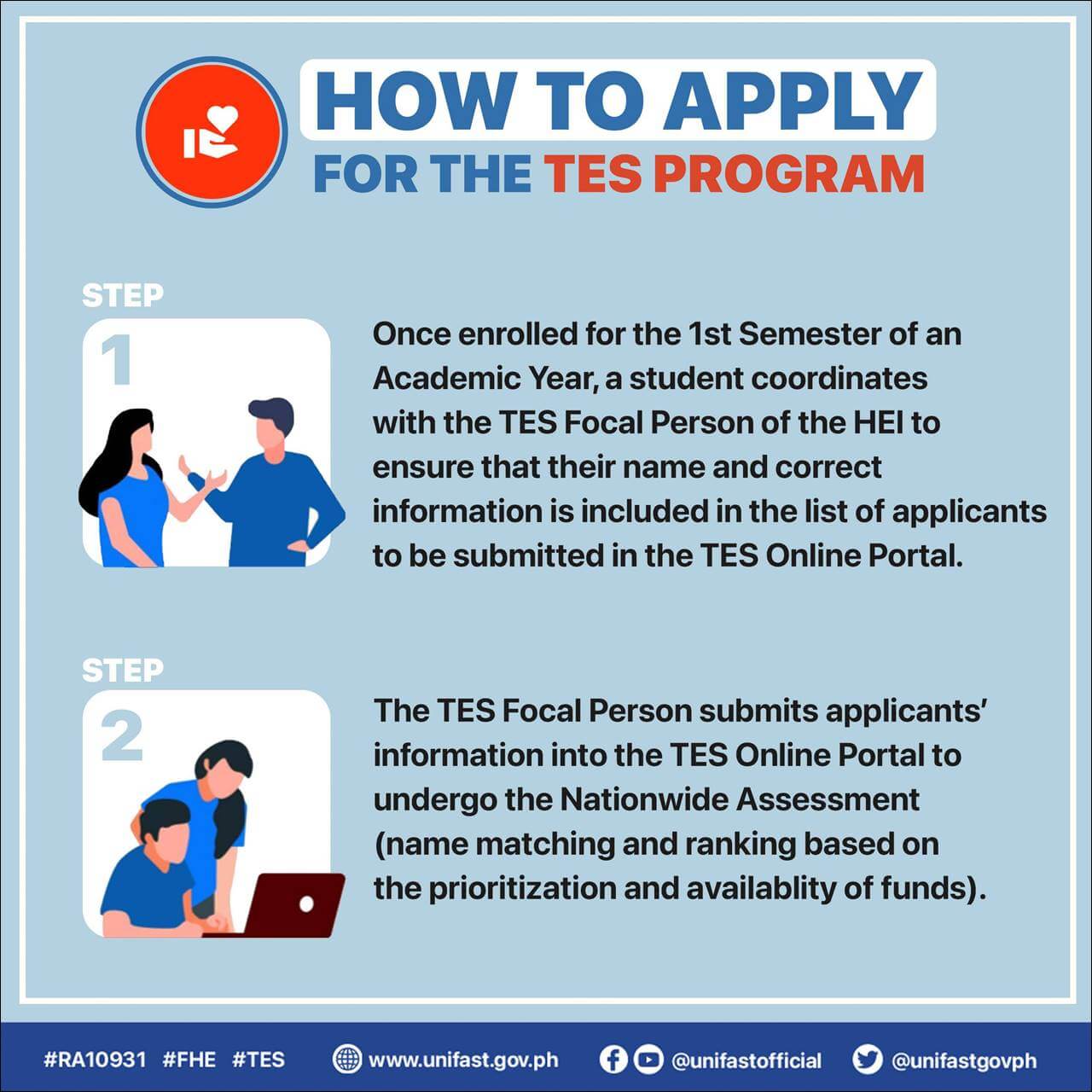 HOW TO APPLY
FOR THE TES PROGRAM

STEP
1

Once enrolled for the 1st Semester of an Academic Year, a student coordinates with the TES Focal Person of the HEI to ensure that their name and correct information is included in the list of applicants to be submitted in the TES Online Portal.

STEP
2

The TES Focal Person submits applicants' information into the TES Online Portal to undergo the Nationwide Assessment (name matching and ranking based on the prioritization and availablity of funds).

#RA10931 #FHE #TES www.unifast.gov.ph @unifastofficial @unifastgovph