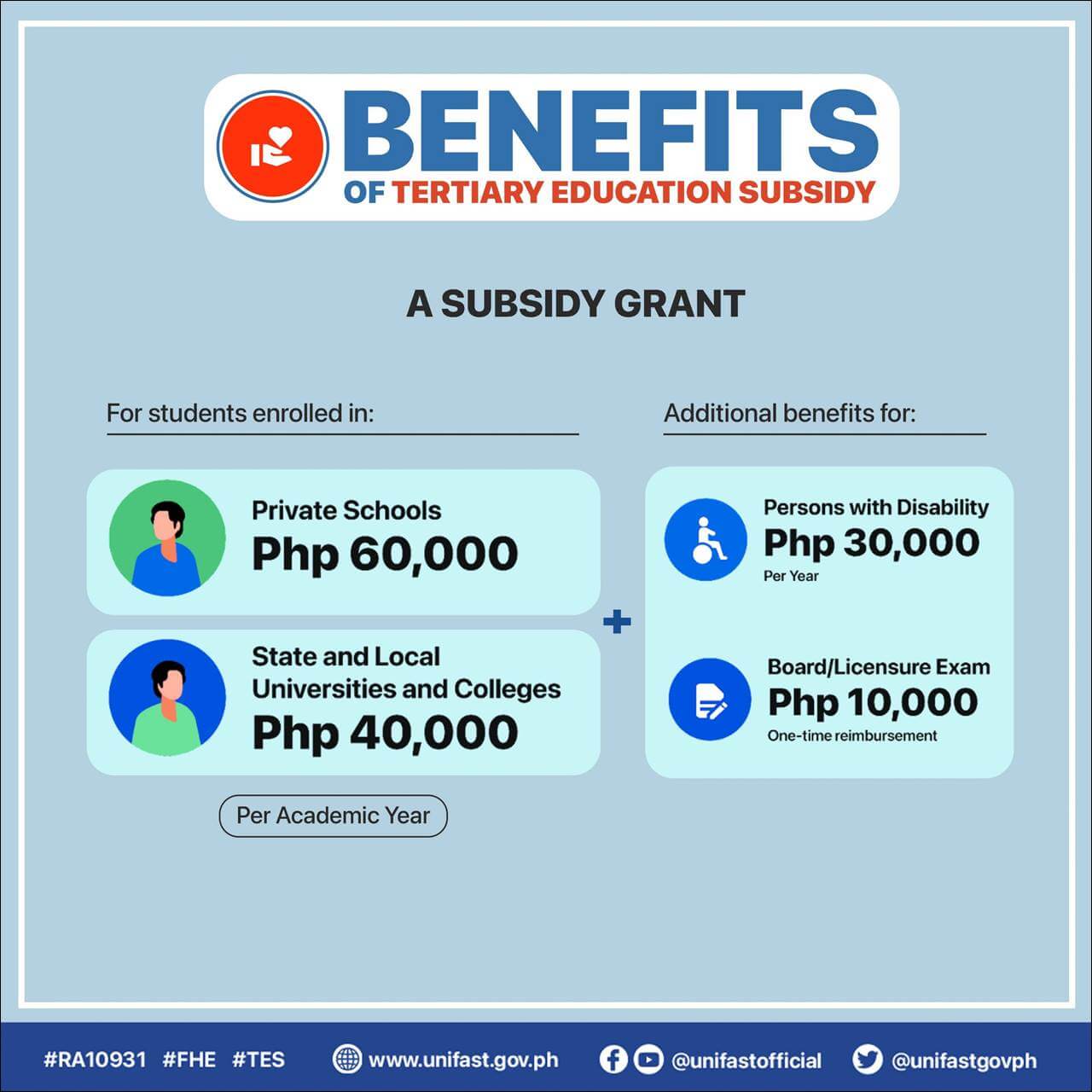 BENEFITS
OF TERTIARY EDUCATION SUBSIDY

A SUBSIDY GRANT

For students enrolled in:

Private Schools
Php 60,000

State and Local Universities and Colleges
Php 40,000

Per Academic Year

+

Additional benefits for:

Persons with Disability
Php 30,000
Per Year

Board/Licensure Exam
Php 10,000
One-time reimbursement

#RA10931 #FHE #TES www.unifast.gov.ph @unifastofficial @unifastgovph