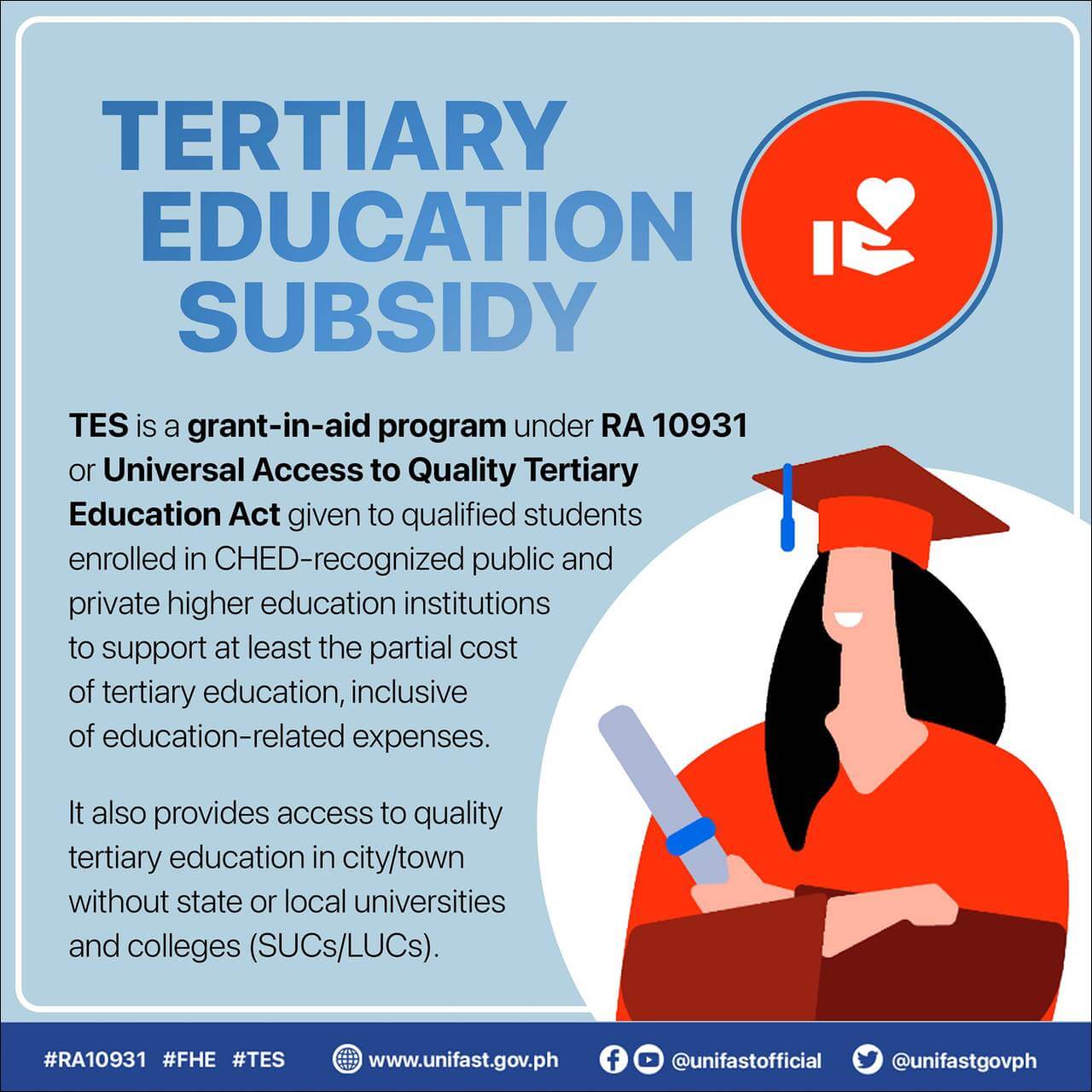 TERTIARY EDUCATION SUBSIDY

TES is a grant-in-aid program under RA 10931 or Universal Access to Quality Tertiary Education Act given to qualified students enrolled in CHED-recognized public and private higher education institutions to support at least the partial cost of tertiary education, inclusive of education-related expenses.

It also provides access to quality tertiary education in city/town without state or local universities and colleges (SUCs/LUCs).

#RA10931 #FHE #TES www.unifast.gov.ph @unifastofficial @unifastgovph